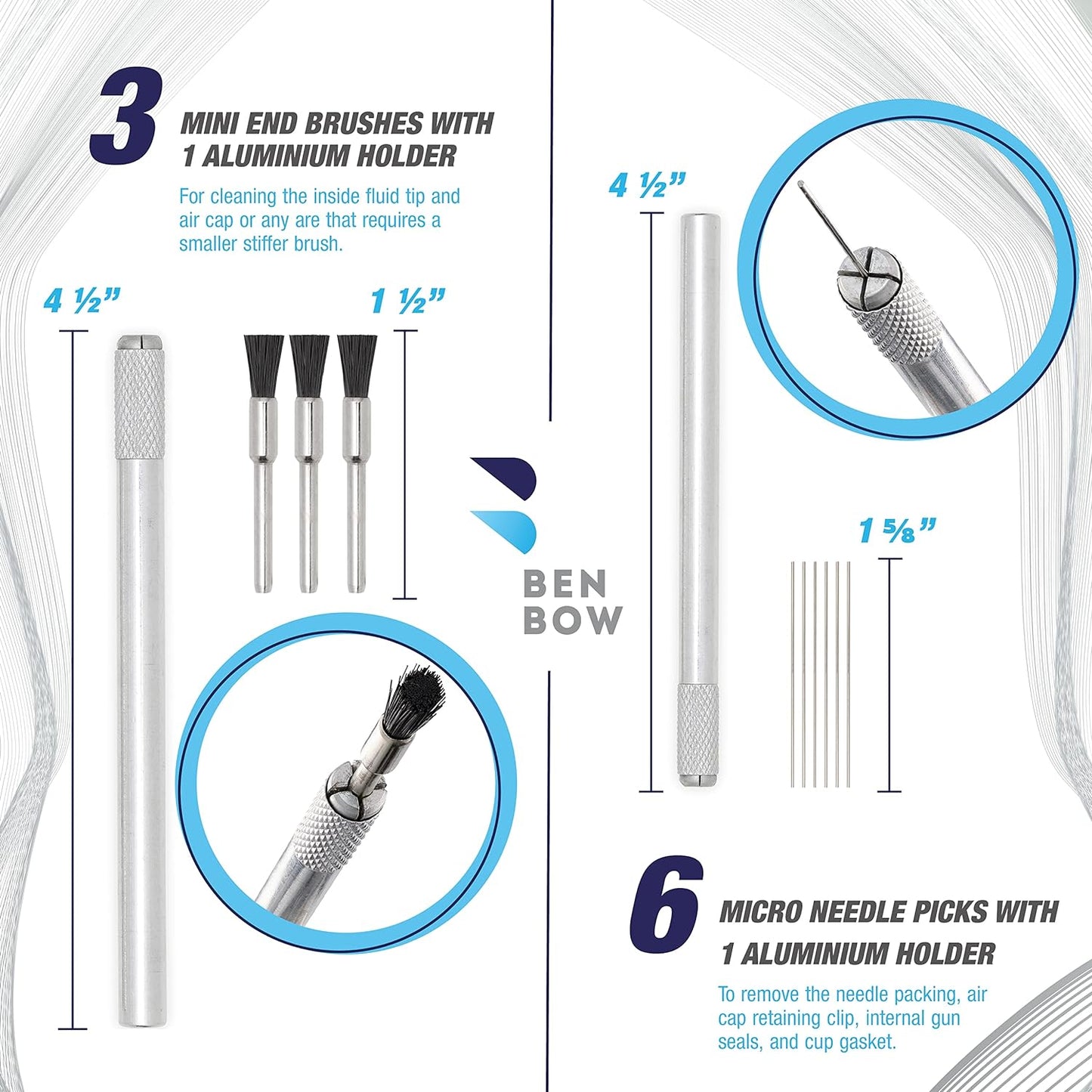 3 MINI END BRUSHES WITH 1 ALUMINIUM HOLDER

For cleaning the inside fluid tip and air cap or any are that requires a smaller stiffer brush.

4 ½”

1 ½”

BEN BOW

4 ½”

1 ⅝”

6 MICRO NEEDLE PICKS WITH 1 ALUMINIUM HOLDER

To remove the needle packing, air cap retaining clip, internal gun seals, and cup gasket.